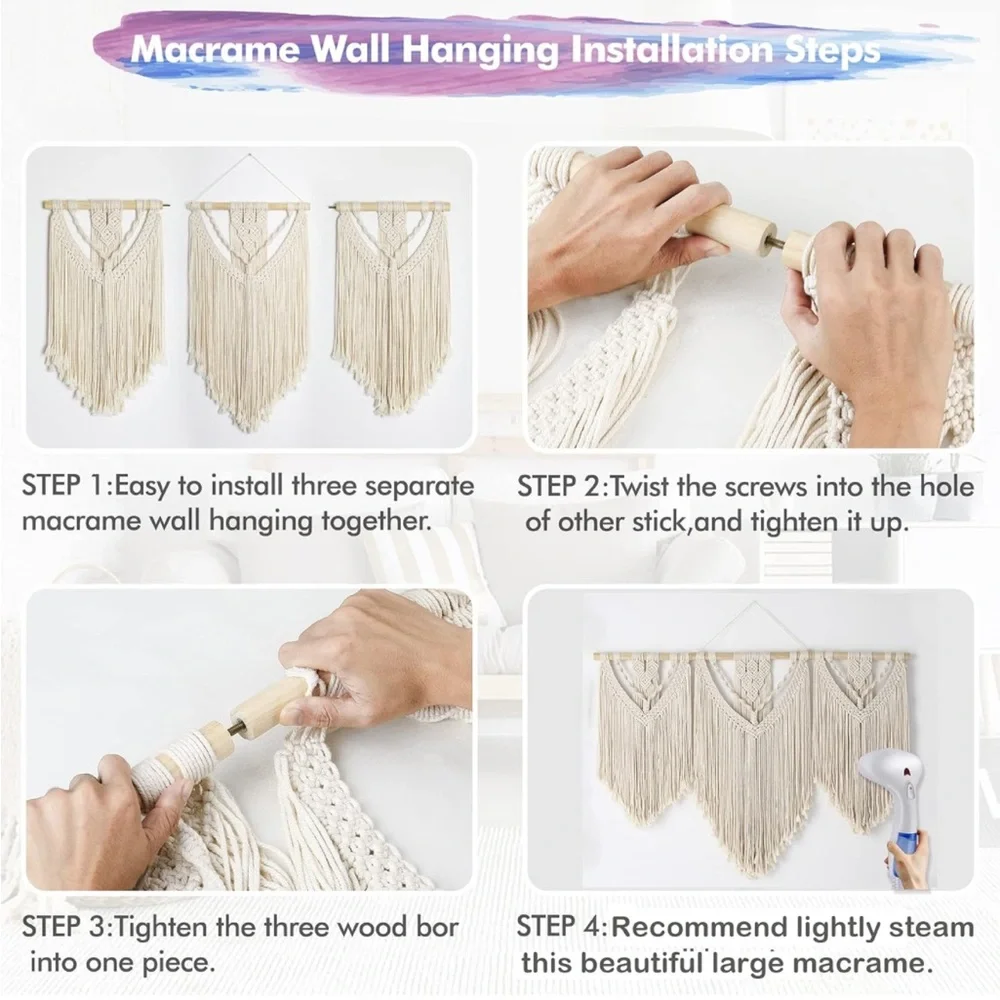 Macrame Wall Hanging Installation Steps

STEP 1:Easy to install three separate macrame wall hanging together.

STEP 2:Twist the screws into the hole of other stick,and tighten it up.

STEP 3:Tighten the three wood bor into one piece.

STEP 4:Recommend lightly steam this beautiful large macrame.